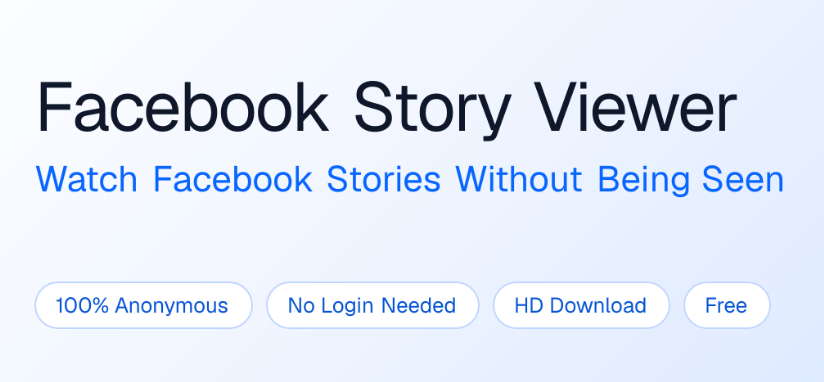 Facebook Story Viewer

Watch Facebook Stories Without Being Seen

100% Anonymous

No Login Needed

HD Download

Free